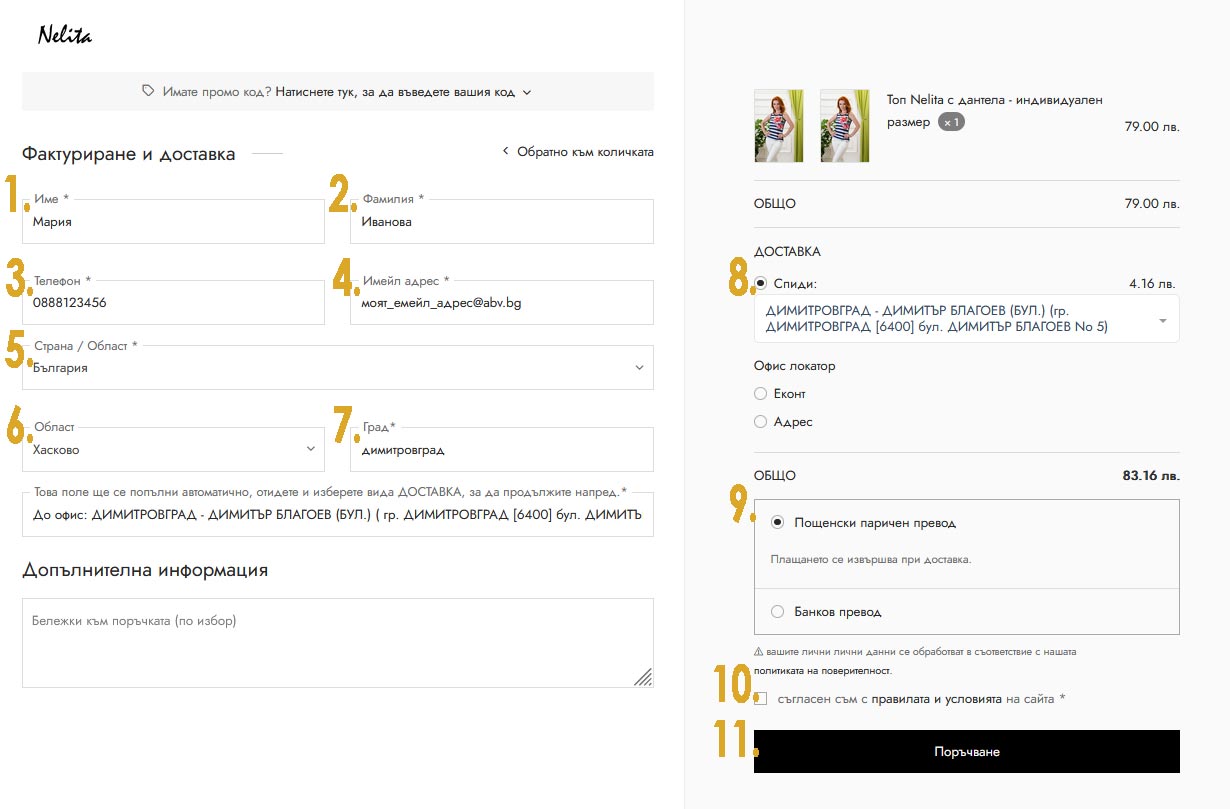 Nelita

Имате промо код? Натиснете тук, за да въведете вашия код

Фактуриране и доставка

Обратно към количката

1. Име *
Мария

2. Фамилия *
Иванова

3. Телефон *
0888123456

4. Имейл адрес *
моят_емейл_адрес@abv.bg

5. Страна / Област *
България

6. Област
Хасково

7. Град*
димитровград

Това поле ще се попълни автоматично, отидете и изберете вида ДОСТАВКА, за да продължите напред.*
До офис: ДИМИТРОВГРАД - ДИМИТЪР БЛАГОЕВ (БУЛ.) ( гр. ДИМИТРОВГРАД [6400] бул. ДИМИТЪ

Допълнителна информация

Бележки към поръчката (по избор)

Топ Nelita с дантела - индивидуален размер × 1
79.00 лв.

ОБЩО 79.00 лв.

ДОСТАВКА

8. Спиди: 4.16 лв.
ДИМИТРОВГРАД - ДИМИТЪР БЛАГОЕВ (БУЛ.) (гр. ДИМИТРОВГРАД [6400] бул. ДИМИТЪР БЛАГОЕВ No 5)

Офис локатор
Еконт
Адрес

ОБЩО 83.16 лв.

9. Пощенски паричен превод
Плащането се извършва при доставка.
Банков превод

вашите лични лични данни се обработват в съответствие с нашата политиката на поверителност.

10. съгласен съм с правилата и условията на сайта *

11. Поръчване